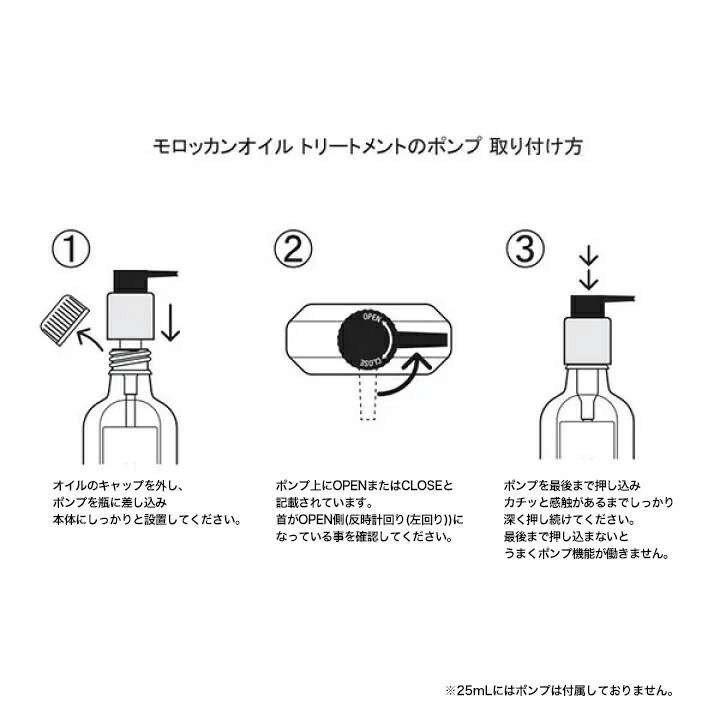 モロッカンオイル トリートメントのポンプ 取り付け方

①

オイルのキャップを外し、
ポンプを瓶に差し込み
本体にしっかりと設置してください。

②

OPEN

CLOSE

ポンプ上にOPENまたはCLOSEと
記載されています。
首がOPEN側(反時計回り(左回り))に
なっている事を確認してください。

③

ポンプを最後まで押し込み
カチッと感触があるまでしっかり
深く押し続けてください。
最後まで押し込まないと
うまくポンプ機能が働きません。

※25mLにはポンプは付属しておりません。